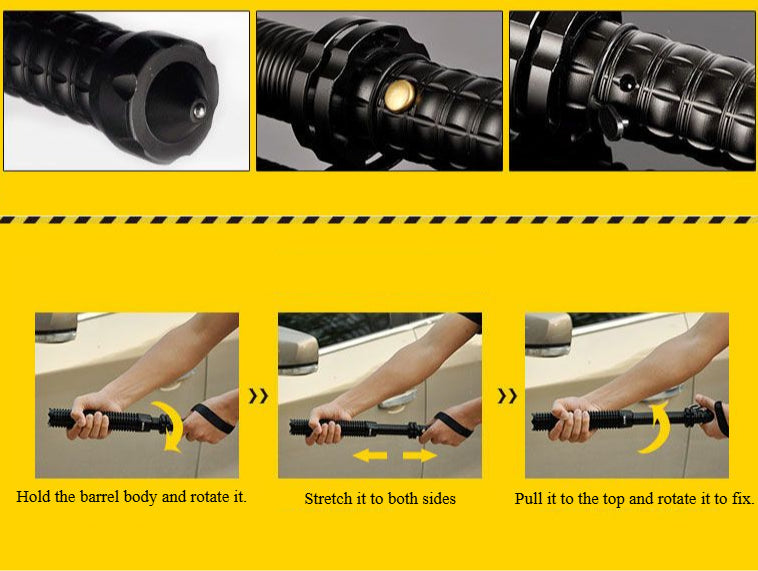 Hold the barrel body and rotate it.

Stretch it to both sides

Pull it to the top and rotate it to fix.