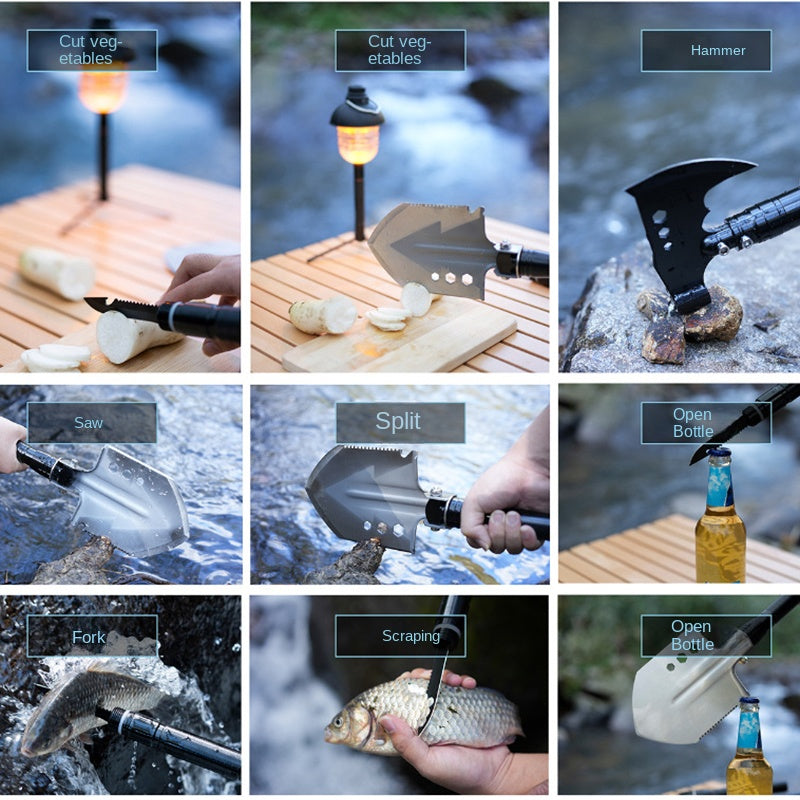 Cut vegetables

Cut vegetables

Hammer

Saw

Split

Open Bottle

Fork

Scraping

Open Bottle