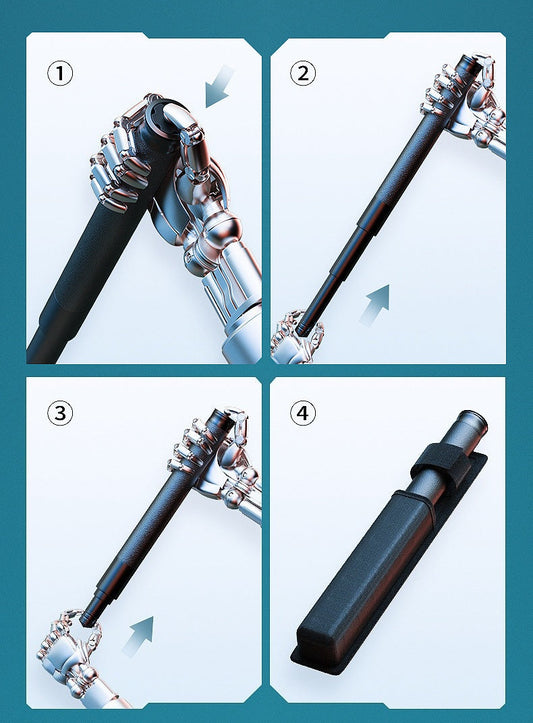 ①

②

③

④