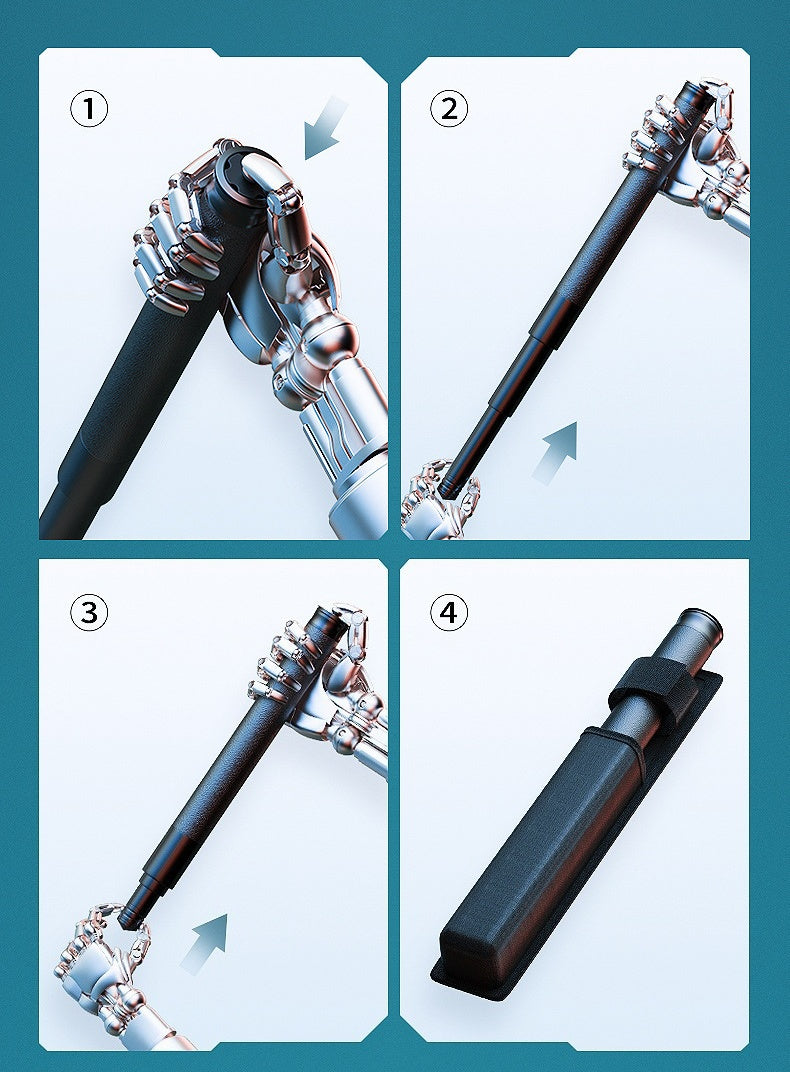 ①

②

③

④